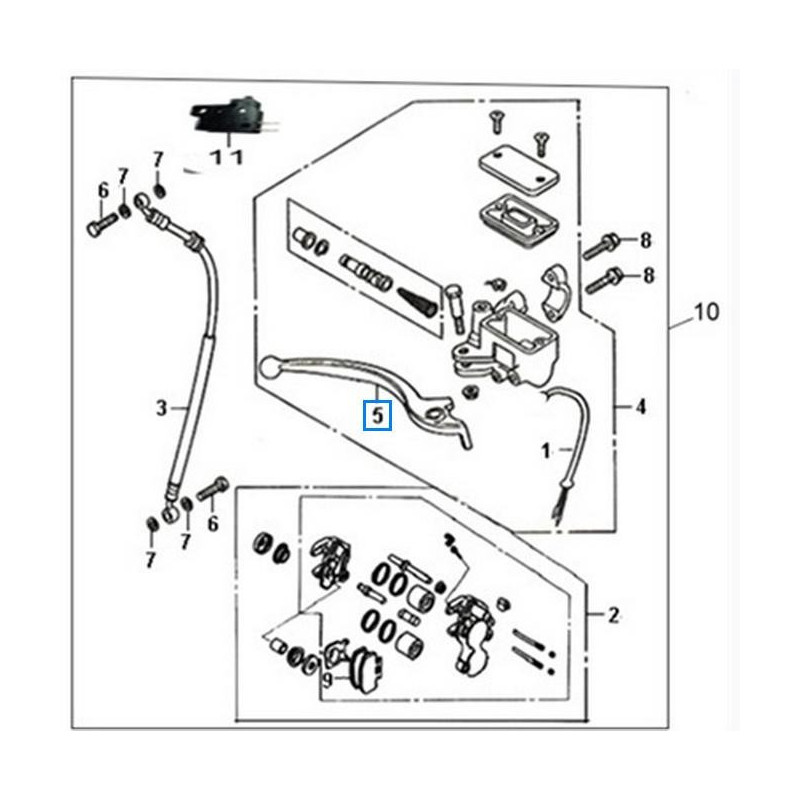 11
7
7
6
8
8
10
3
5
4
1
6
7
7
2
9