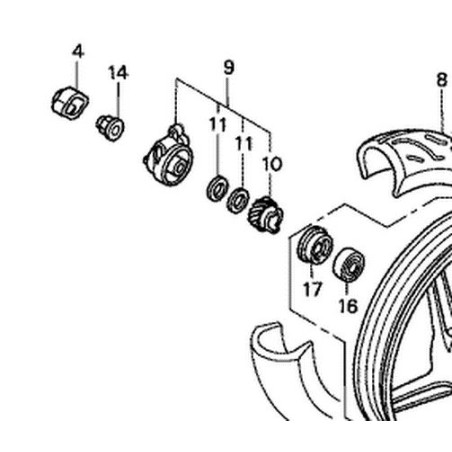 4
14
9
8
11
11
10
17
16