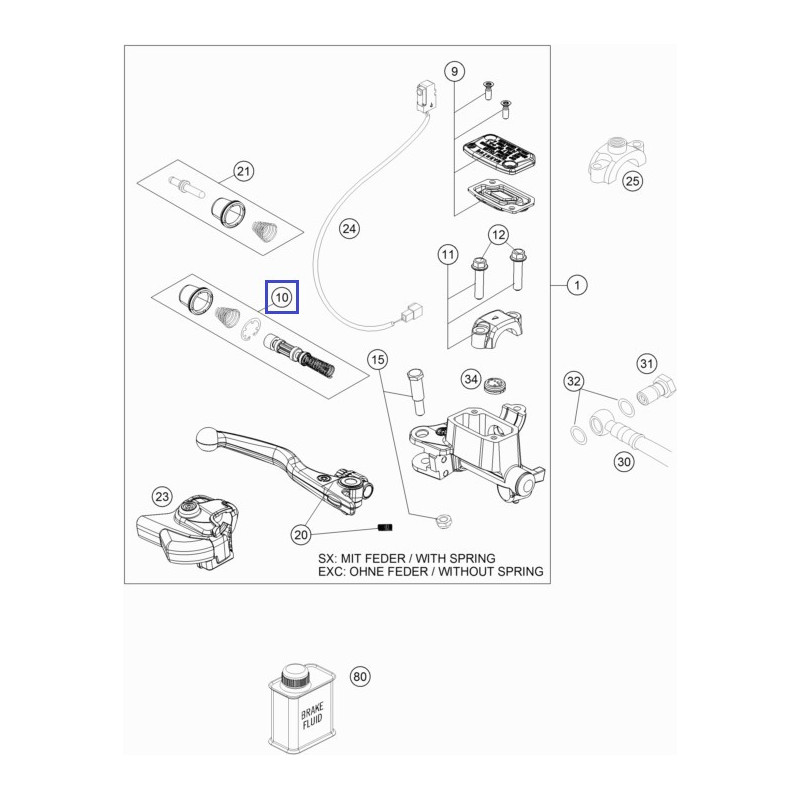 9
21
25
24
12
11
1
10
15
34
31
32
30
23
20
SX: MIT FEDER / WITH SPRING
EXC: OHNE FEDER / WITHOUT SPRING
80
BRAKE FLUID