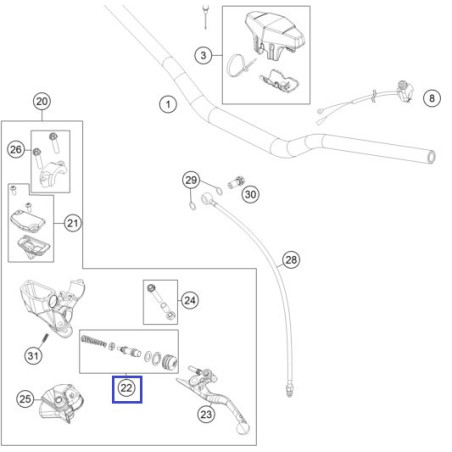 3
1
8
20
26
29
30
21
28
24
31
22
25
23