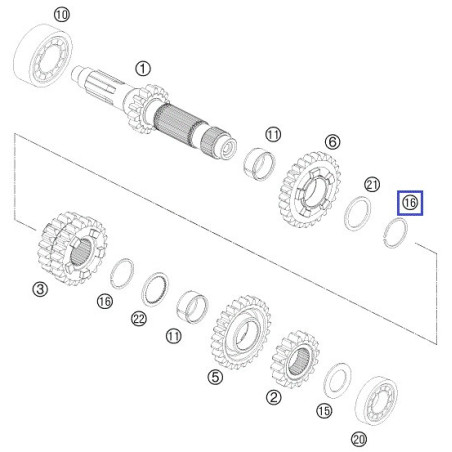 10
1
11
6
21
16
3
16
22
11
5
2
15
20