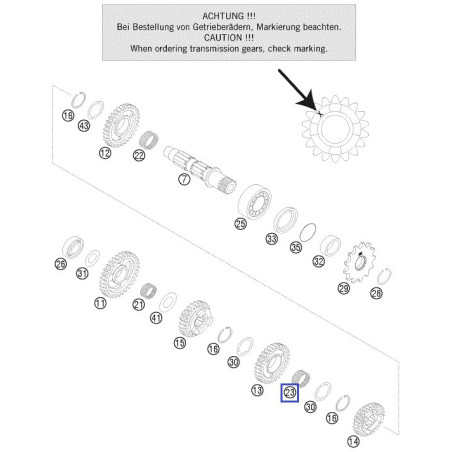 ACHTUNG !!!
Bei Bestellung von Getrieberädern, Markierung beachten.
CAUTION !!!
When ordering transmission gears, check marking.

16
43
12
22
7
25
33
35
32
29
28
26
31
11
21
41
15
16
30
13
23
30
16
14