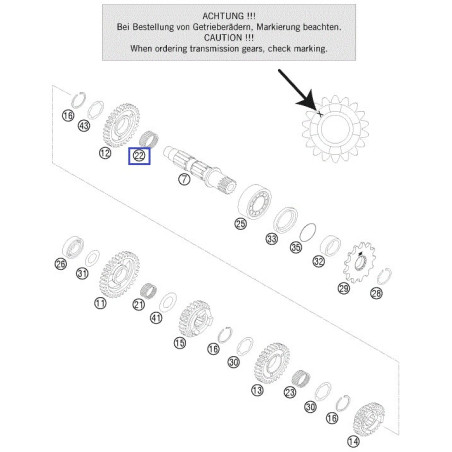 ACHTUNG !!!
Bei Bestellung von Getrieberädern, Markierung beachten.
CAUTION !!!
When ordering transmission gears, check marking.

16
43
12
22
7
25
33
35
32
29
28
26
31
11
21
41
15
16
30
13
23
30
16
14