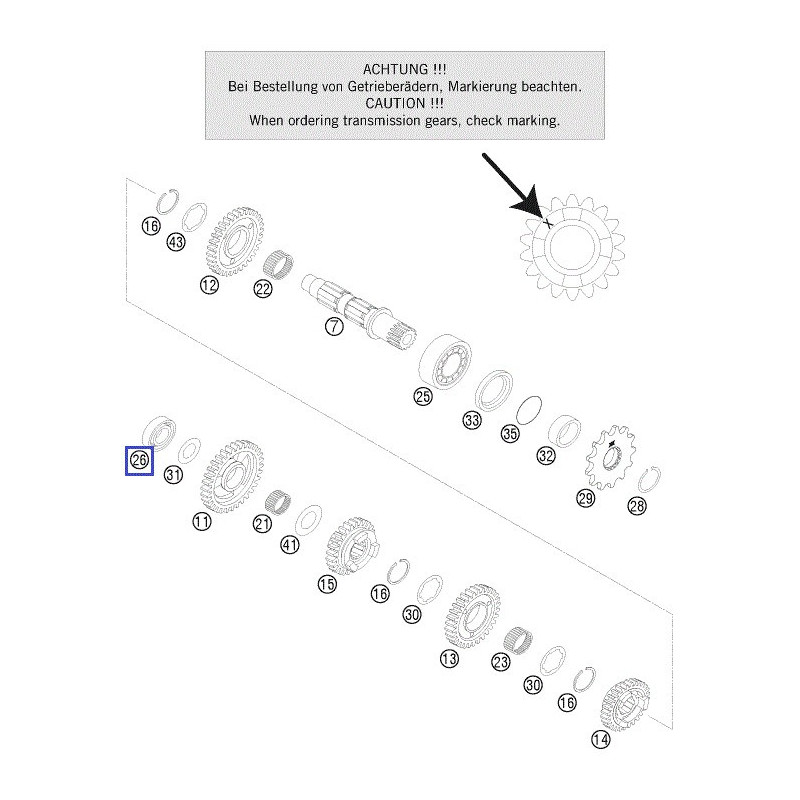 ACHTUNG !!!
Bei Bestellung von Getrieberädern, Markierung beachten.
CAUTION !!!
When ordering transmission gears, check marking.

16
43
12
22
7
25
33
35
32
29
28
26
31
11
21
41
15
16
30
13
23
30
16
14